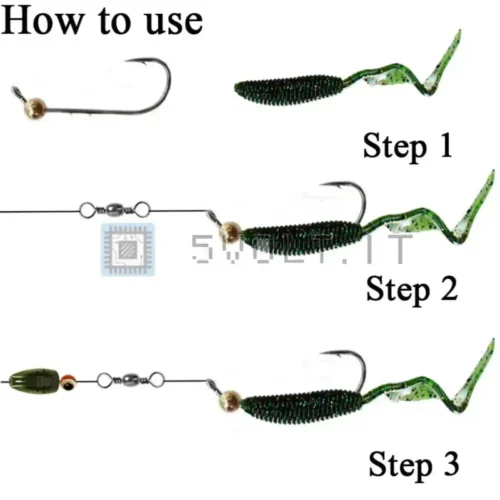 How to use

Step 1

5VOLT.IT

Step 2

Step 3